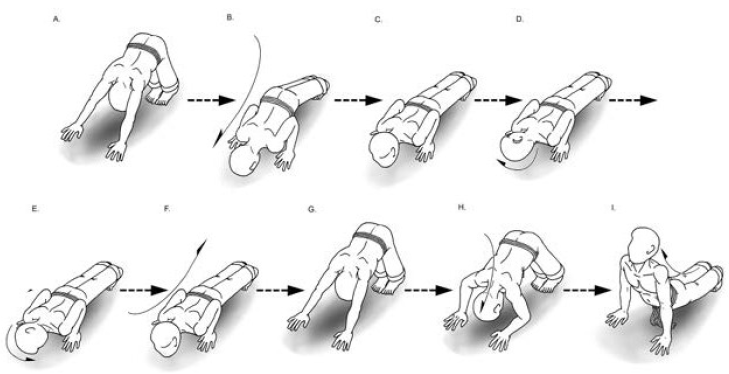 A.
B.
C.
D.
E.
F.
G.
H.
I.